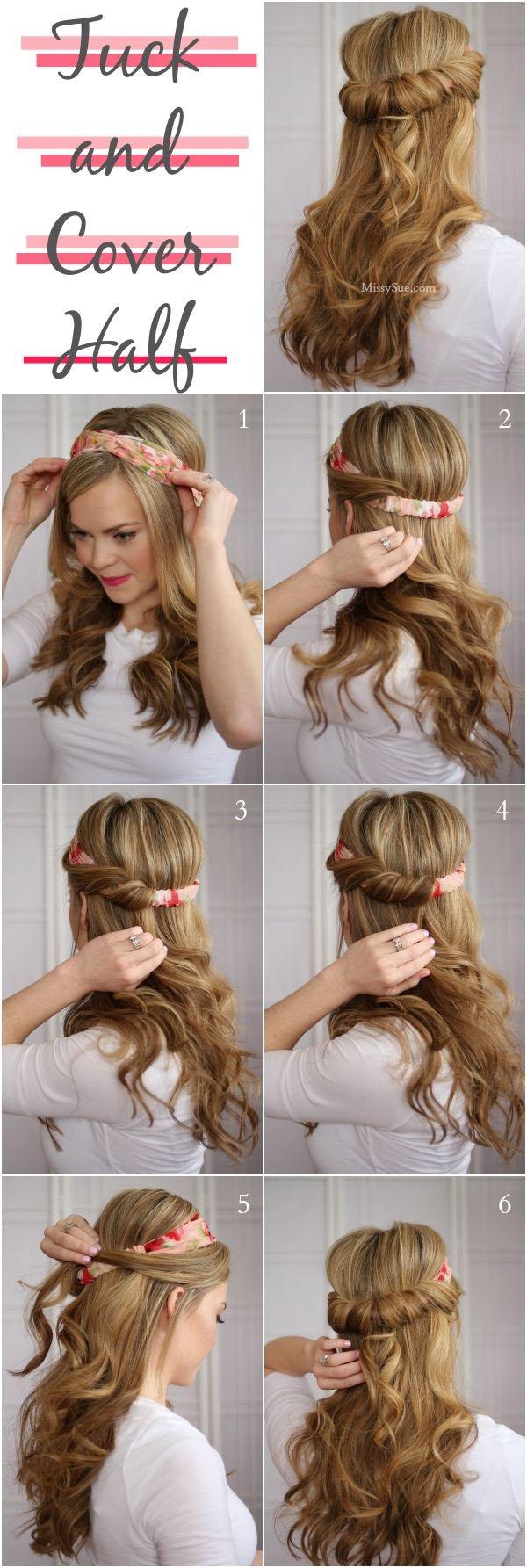 Tuck and Cover Half

MissySue.com

1

2

3

4

5

6