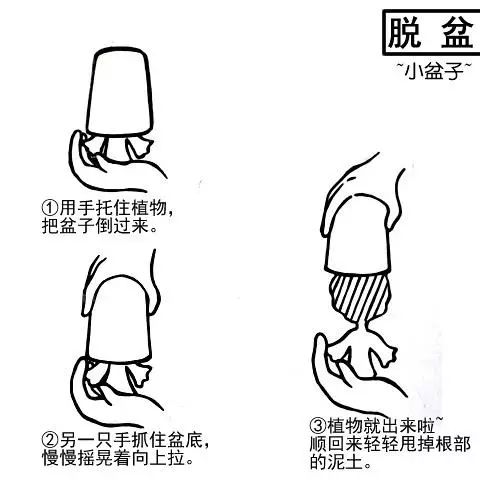 脱盆

~小盆子~

①用手托住植物，把盆子倒过来。

②另一只手抓住盆底，慢慢摇晃着向上拉。

③植物就出来啦~顺回来轻轻甩掉根部的泥土。