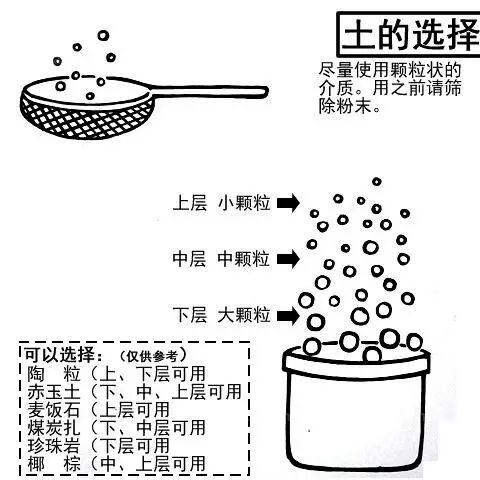 土的选择

尽量使用颗粒状的介质。用之前请筛除粉末。

上层 小颗粒

中层 中颗粒

下层 大颗粒

可以选择：（仅供参考）
陶 粒（上、下层可用
赤玉土（下、中、上层可用
麦饭石（上层可用
煤炭扎（下、中层可用
珍珠岩（下层可用
椰 棕（中、上层可用