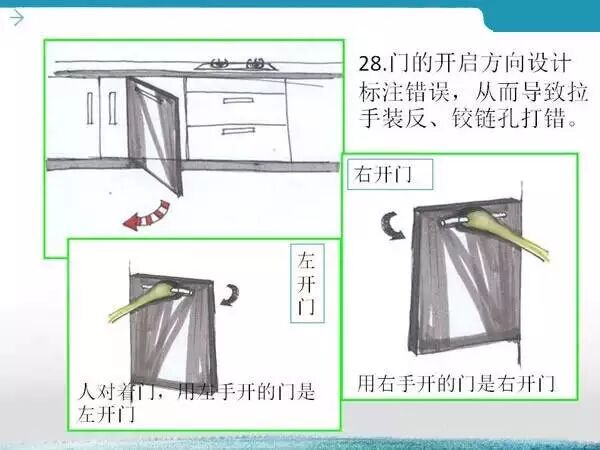 28.门的开启方向设计标注错误，从而导致拉手装反、铰链孔打错。

右开门

左开门

人对着门，用左手开的门是左开门

用右手开的门是右开门