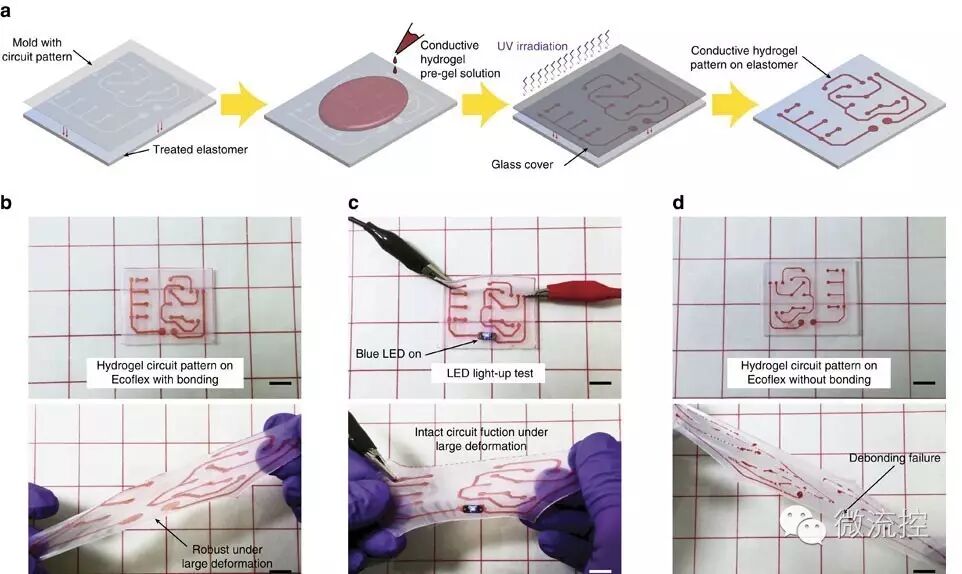 a

Mold with circuit pattern

Treated elastomer

Conductive hydrogel pre-gel solution

UV irradiation

Glass cover

Conductive hydrogel pattern on elastomer

b

Hydrogel circuit pattern on Ecoflex with bonding

Robust under large deformation

c

Blue LED on

LED light-up test

Intact circuit fuction under large deformation

d

Hydrogel circuit pattern on Ecoflex without bonding

Debonding failure

微流控