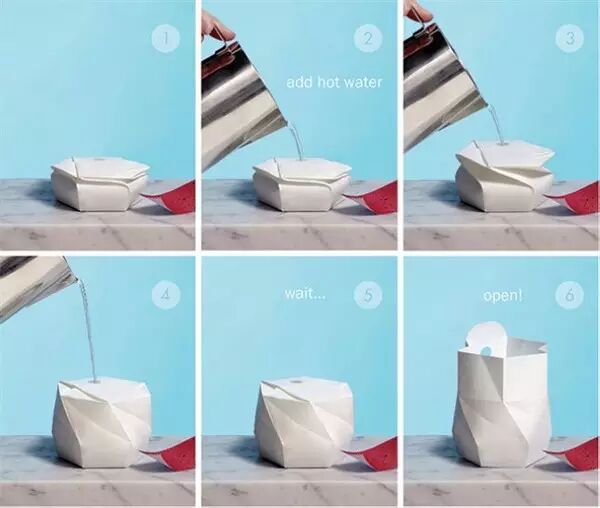 1

2
add hot water

3

4

wait...
5

open!
6