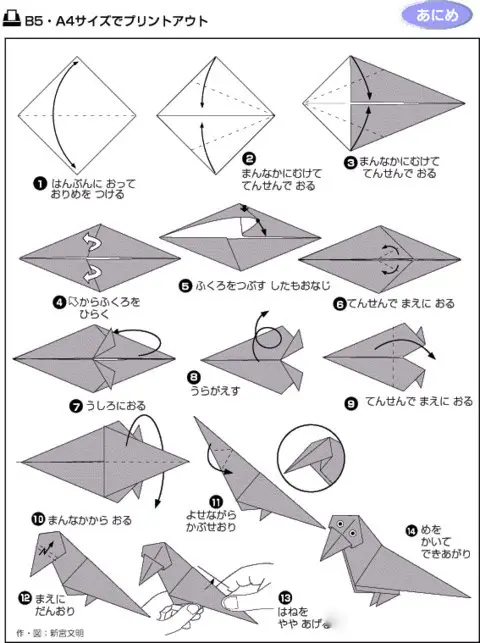 B5・A4サイズでプリントアウト

あにめ

❶ はんぶんに おって おりめを つける

❷ まんなかにむけて てんせんで おる

❸ まんなかにむけて てんせんで おる

❹ ⇨からふくろを ひらく

❺ ふくろをつぶす したもおなじ

❻ てんせんで まえに おる

❼ うしろにおる

❽ うらがえす

❾ てんせんで まえに おる

❿ まんなかから おる

⓫ よせながら かぶせおり

⓬ まえに だんおり

⓭ はねを やや あげる

⓮ めを かいて できあがり

作・図：新宮文明