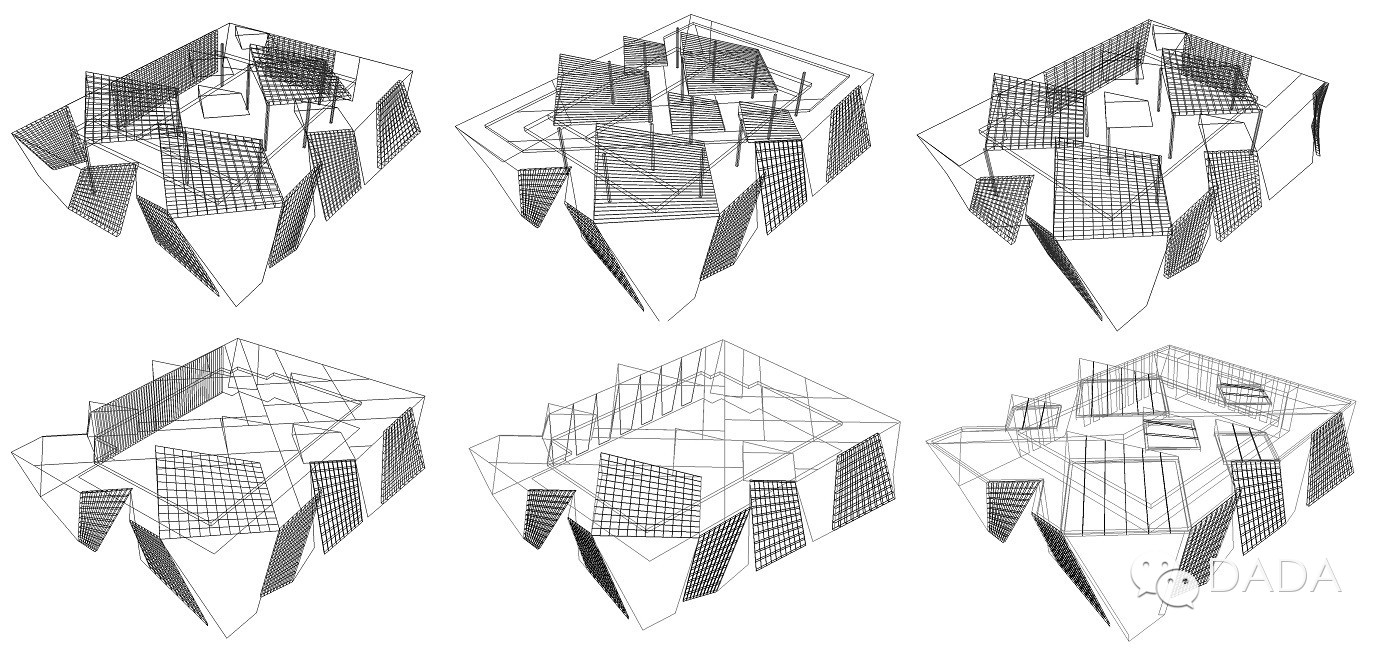 DADA