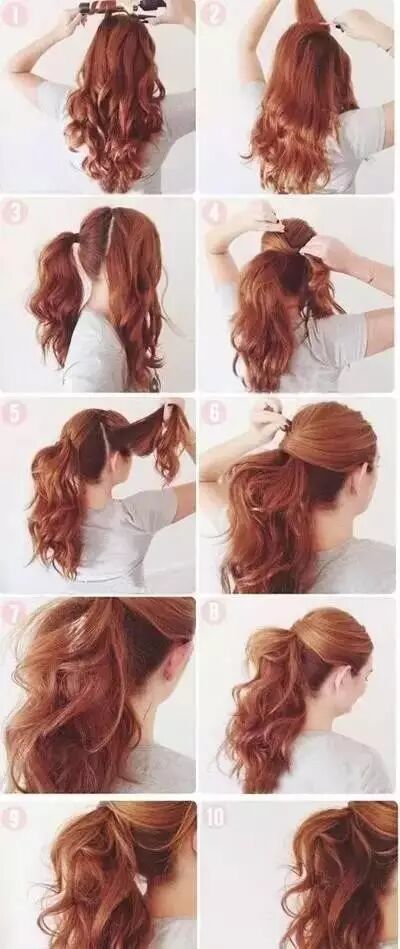 1
2
3
4
5
6
7
8
9
10