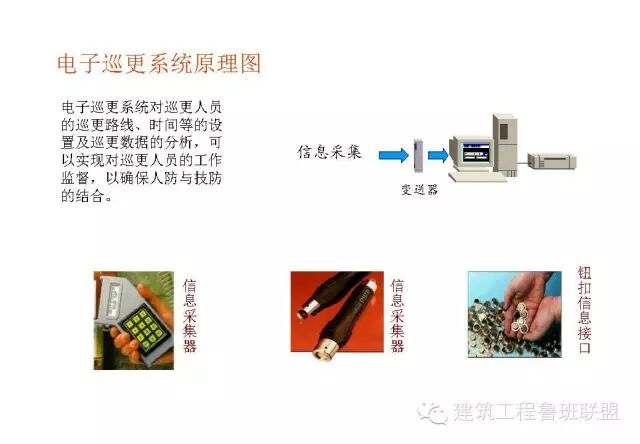 电子巡更系统原理图

电子巡更系统对巡更人员的巡更路线、时间等的设置及巡更数据的分析，可以实现对巡更人员的工作监督，以确保人防与技防的结合。

信息采集

变送器

信息采集器

信息采集器

钮扣信息接口

建筑工程鲁班联盟